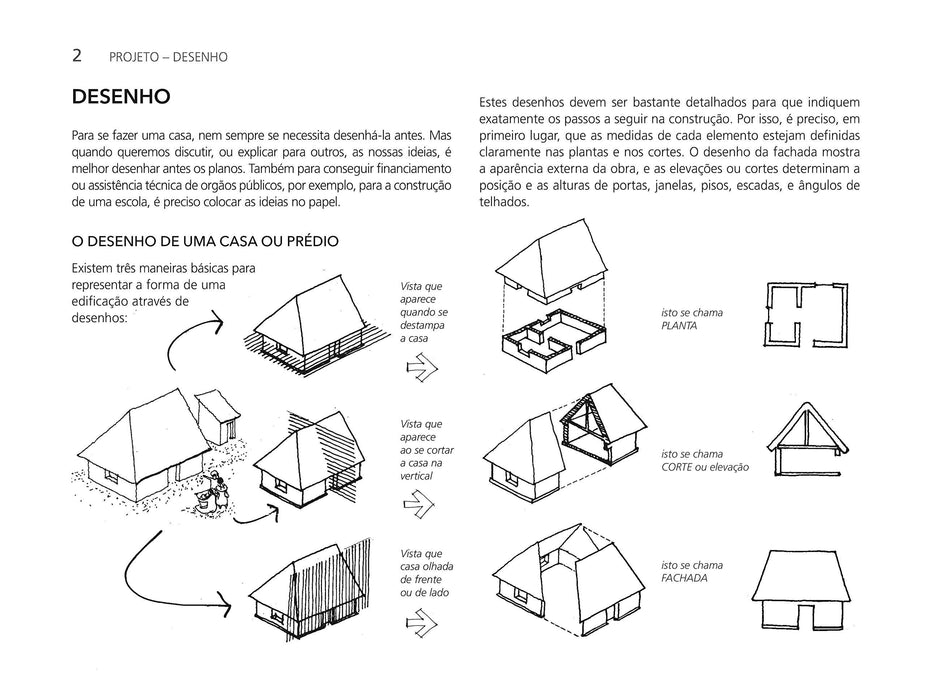 2 PROJETO – DESENHO

DESENHO

Para se fazer uma casa, nem sempre se necessita desenhá-la antes. Mas quando queremos discutir, ou explicar para outros, as nossas ideias, é melhor desenhar antes os planos. Também para conseguir financiamento ou assistência técnica de orgãos públicos, por exemplo, para a construção de uma escola, é preciso colocar as ideias no papel.

Estes desenhos devem ser bastante detalhados para que indiquem exatamente os passos a seguir na construção. Por isso, é preciso, em primeiro lugar, que as medidas de cada elemento estejam definidas claramente nas plantas e nos cortes. O desenho da fachada mostra a aparência externa da obra, e as elevações ou cortes determinam a posição e as alturas de portas, janelas, pisos, escadas, e ângulos de telhados.

O DESENHO DE UMA CASA OU PRÉDIO

Existem três maneiras básicas para representar a forma de uma edificação através de desenhos:

Vista que aparece quando se destampa a casa

isto se chama PLANTA

Vista que aparece ao se cortar a casa na vertical

isto se chama CORTE ou elevação

Vista que casa olhada de frente ou de lado

isto se chama FACHADA